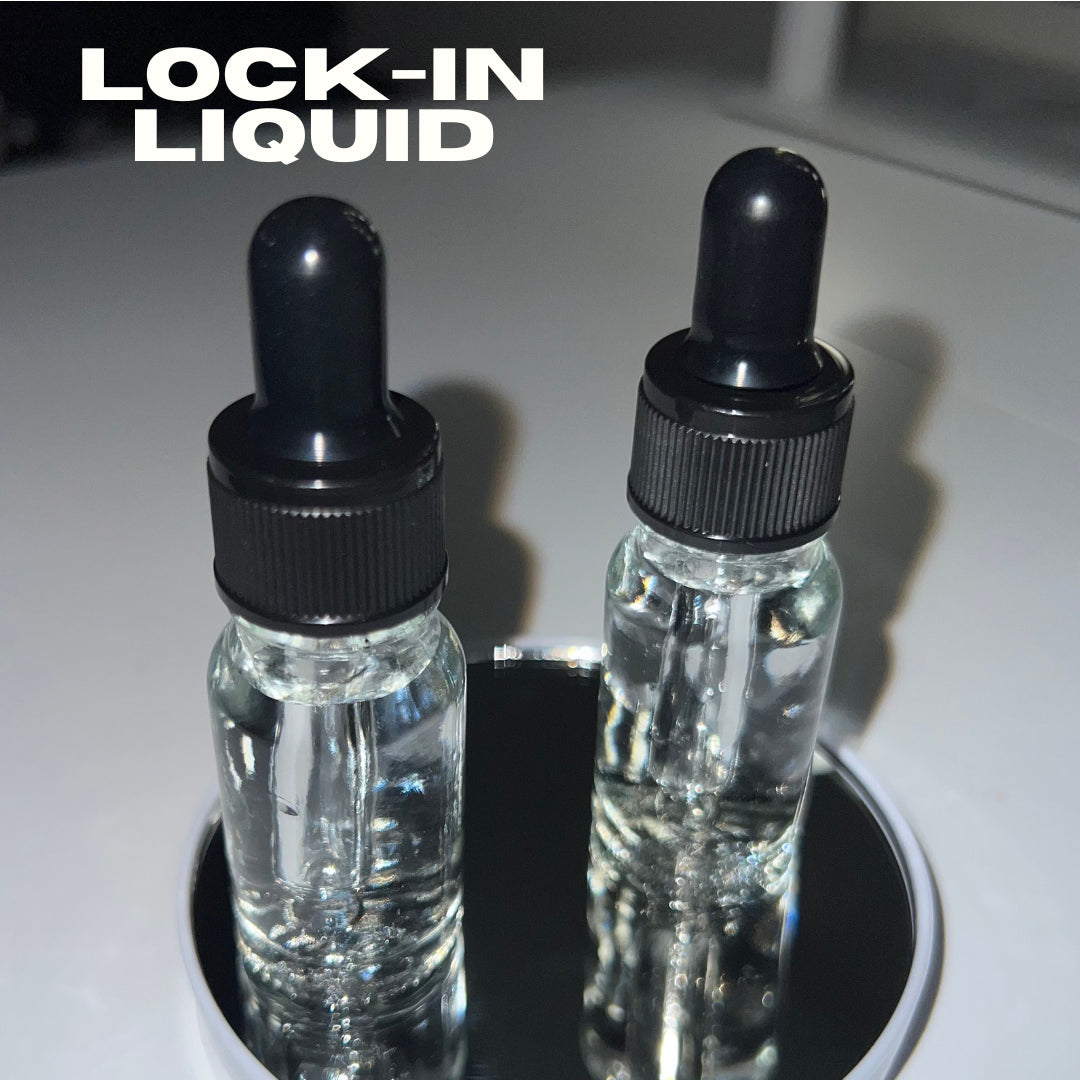 LOCK-IN
LIQUID